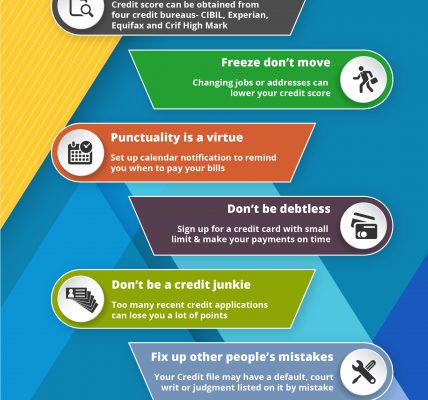 Credit score can be obtained from four credit bureaus- CIBIL, Experian, Equifax and Crif High Mark

Freeze don't move

Changing jobs or addresses can lower your credit score

Punctuality is a virtue

Set up calendar notification to remind you when to pay your bills

Don't be debtless

Sign up for a credit card with small limit & make your payments on time

Don't be a credit junkie

Too many recent credit applications can lose you a lot of points

Fix up other people's mistakes

Your Credit file may have a default, court writ or judgment listed on it by mistake